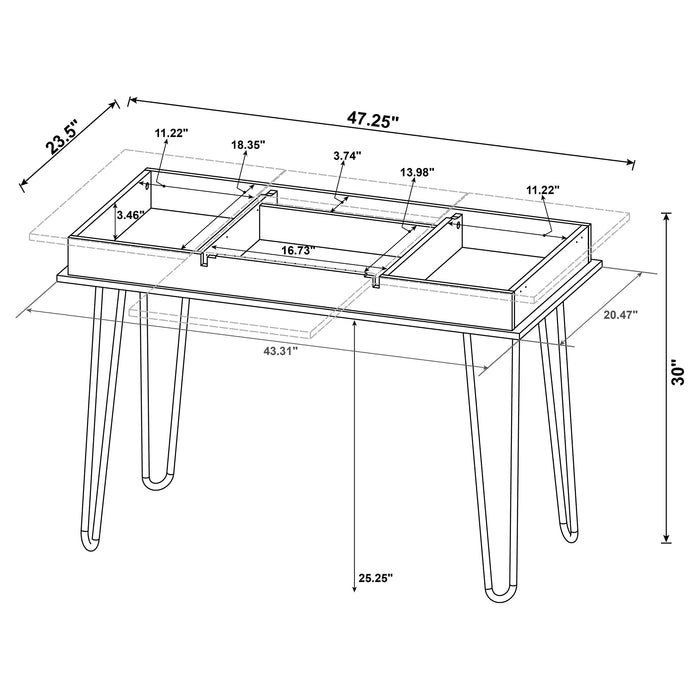 23.5"

47.25"

11.22"

18.35"

3.74"

13.98"

11.22"

3.46"

16.73"

20.47"

43.31"

30"

25.25"