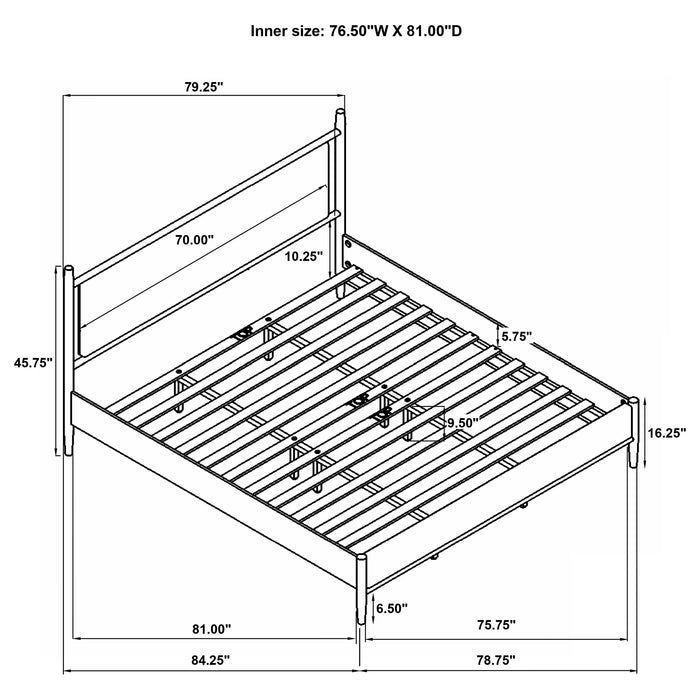 Inner size: 76.50"W X 81.00"D

79.25"

70.00"

10.25"

45.75"

5.75"

9.50"

16.25"

6.50"

81.00"

75.75"

84.25"

78.75"