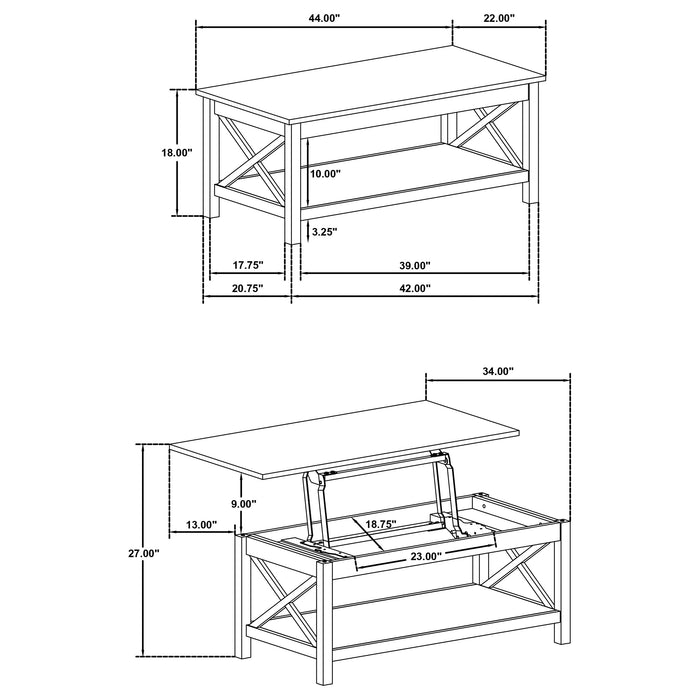 44.00"
22.00"
18.00"
10.00"
3.25"
17.75"
39.00"
20.75"
42.00"

34.00"
9.00"
13.00"
18.75"
23.00"
27.00"