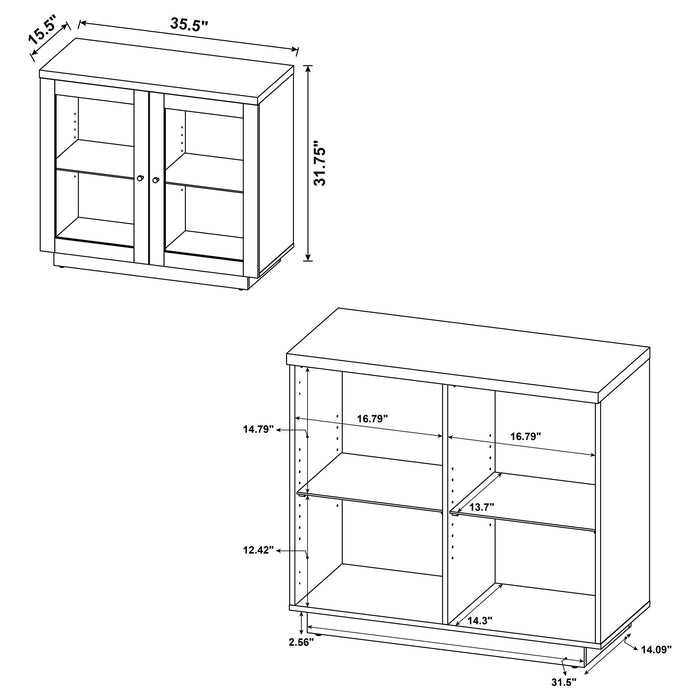 15.5"
35.5"
31.75"

14.79"
16.79"
16.79"
13.7"
12.42"
14.3"
2.56"
14.09"
31.5"